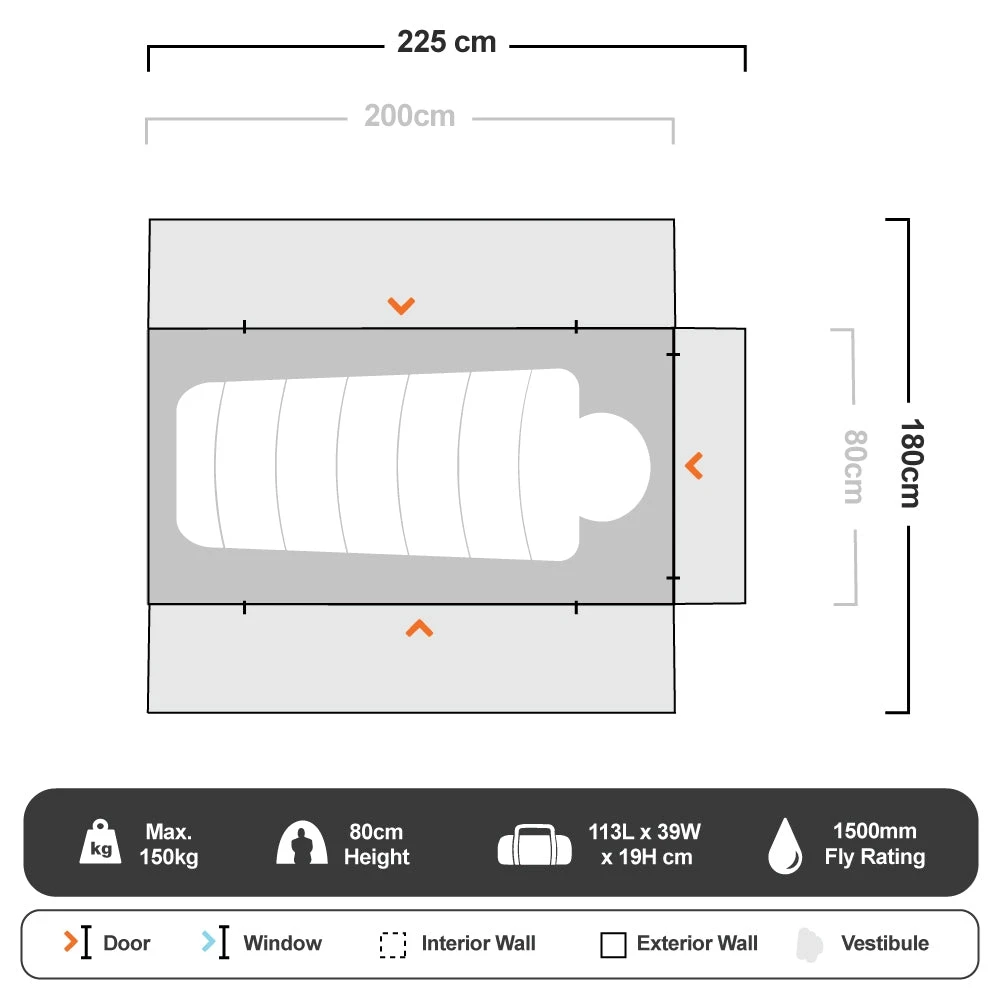 225 cm

200cm

80cm

180cm

kg Max. 150kg

80cm Height

113L x 39W x 19H cm

1500mm Fly Rating

Door

Window

Interior Wall

Exterior Wall

Vestibule